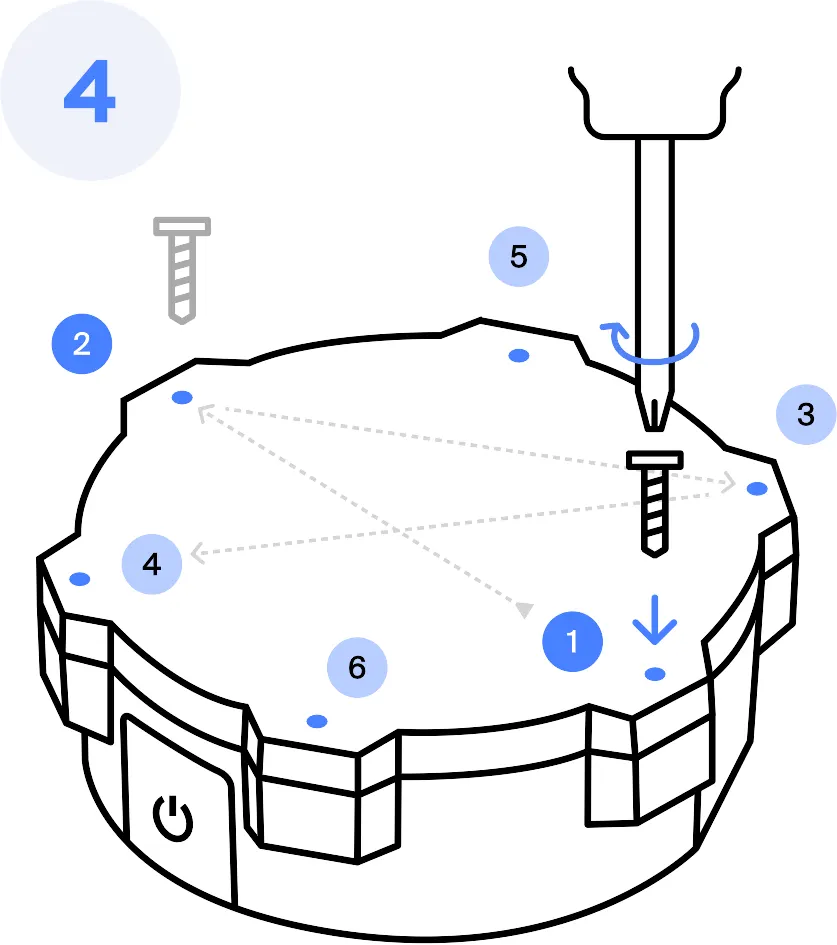 4

5

2

3

4

1

6